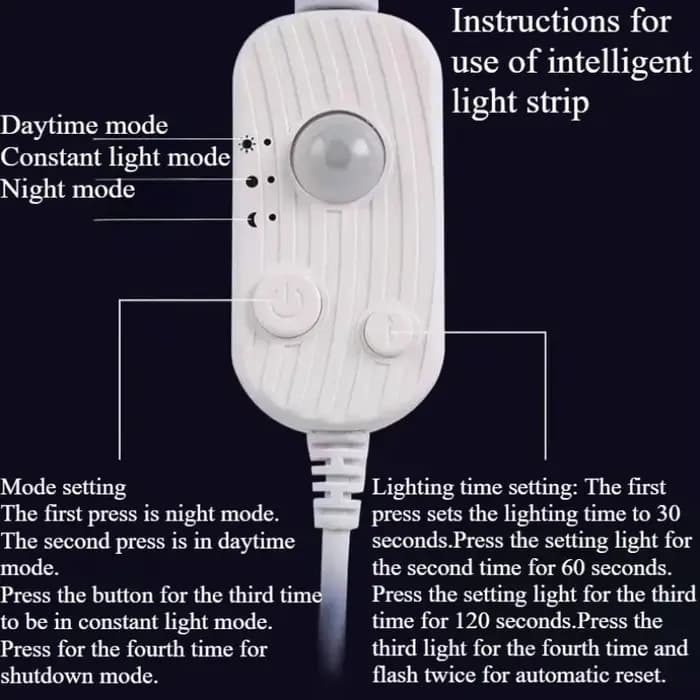 Instructions for use of intelligent light strip

Daytime mode
Constant light mode
Night mode

Mode setting
The first press is night mode.
The second press is in daytime mode.
Press the button for the third time to be in constant light mode.
Press for the fourth time for shutdown mode.

Lighting time setting: The first press sets the lighting time to 30 seconds.Press the setting light for the second time for 60 seconds. Press the setting light for the third time for 120 seconds.Press the third light for the fourth time and flash twice for automatic reset.